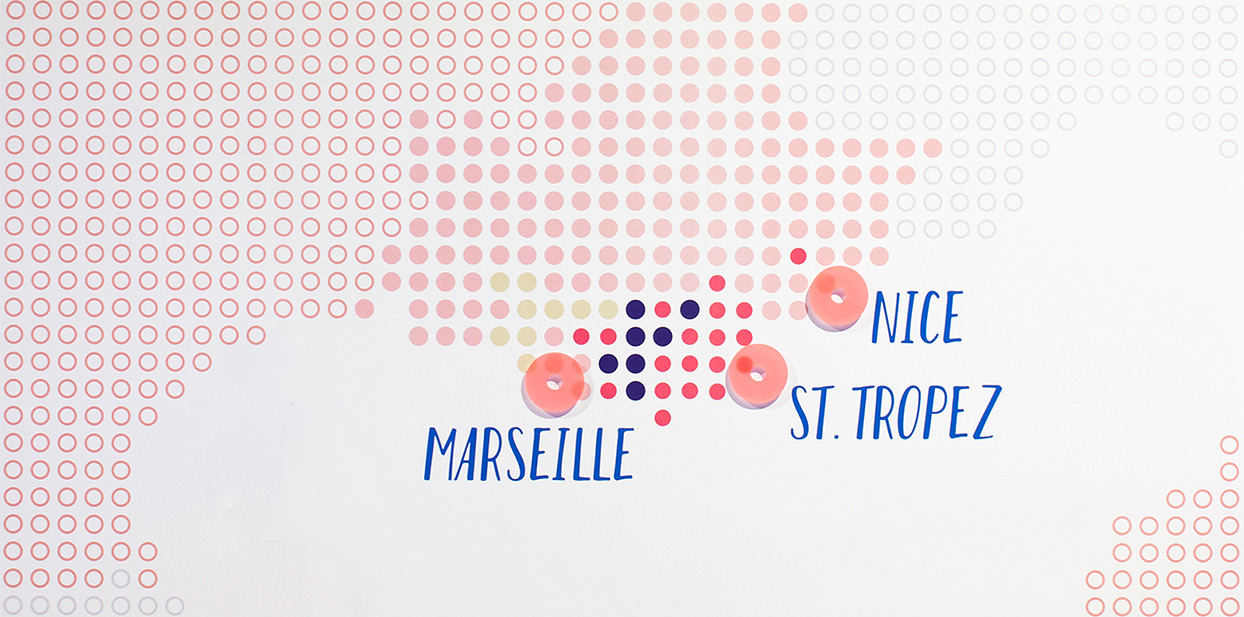 NICE

ST. TROPEZ

MARSEILLE